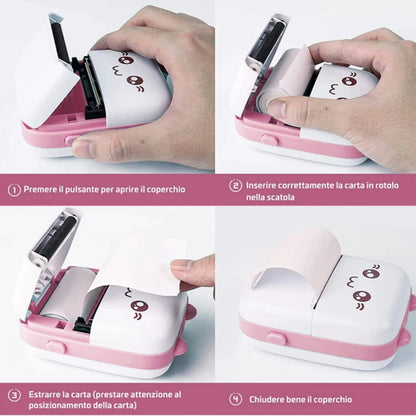 1 Premere il pulsante per aprire il coperchio

2 Inserire correttamente la carta in rotolo nella scatola

3 Estrarre la carta (prestare attenzione al posizionamento della carta)

4 Chiudere bene il coperchio