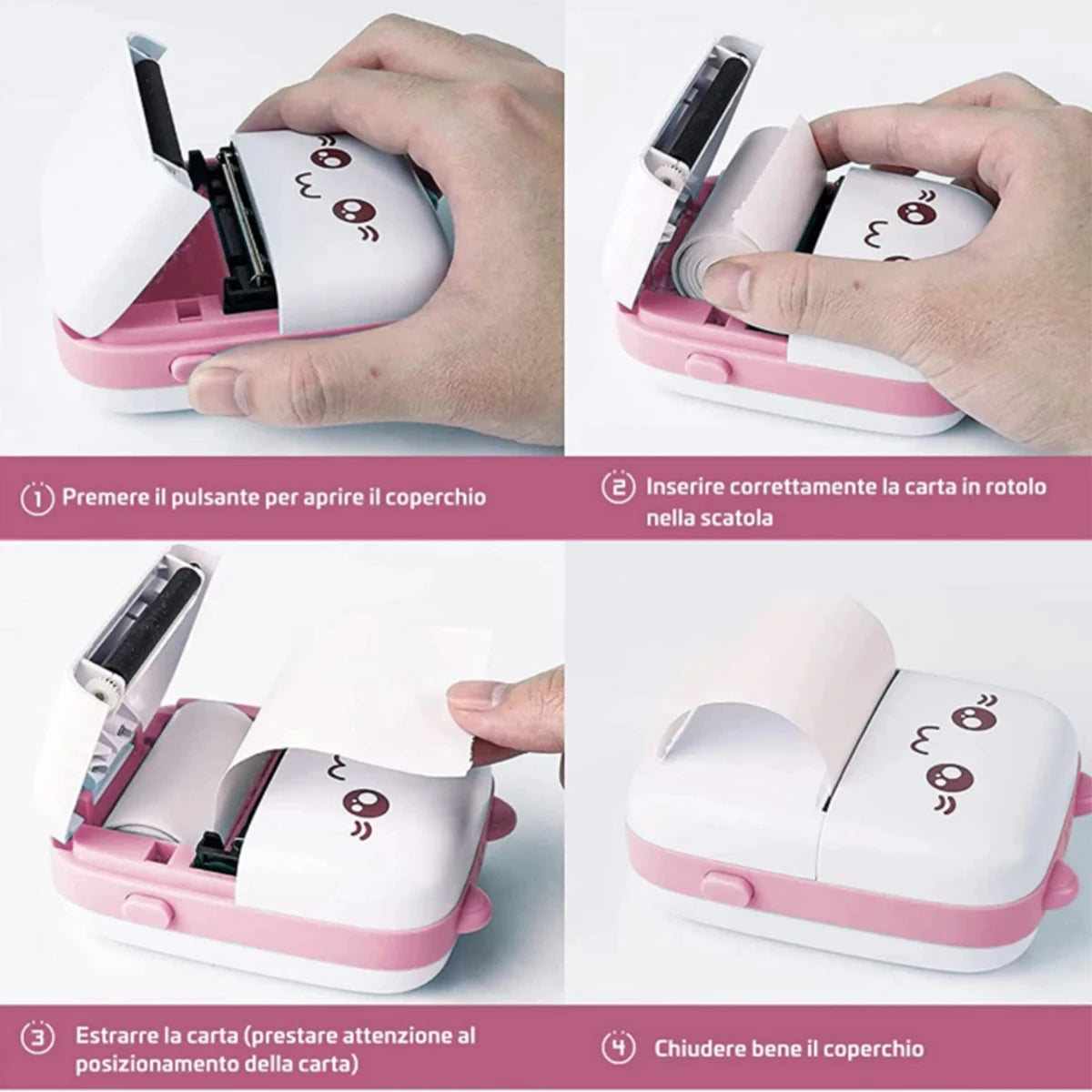 1 Premere il pulsante per aprire il coperchio

2 Inserire correttamente la carta in rotolo nella scatola

3 Estrarre la carta (prestare attenzione al posizionamento della carta)

4 Chiudere bene il coperchio